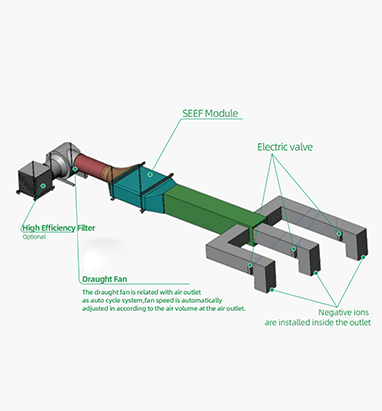 SEEF Module

Electric valve

High Efficiency Filter
Optional

Draught Fan
The draught fan is related with air outlet as auto cycle system,fan speed is automatically adjusted in according to the air volume at the air outlet.

Negative ions are installed inside the outlet